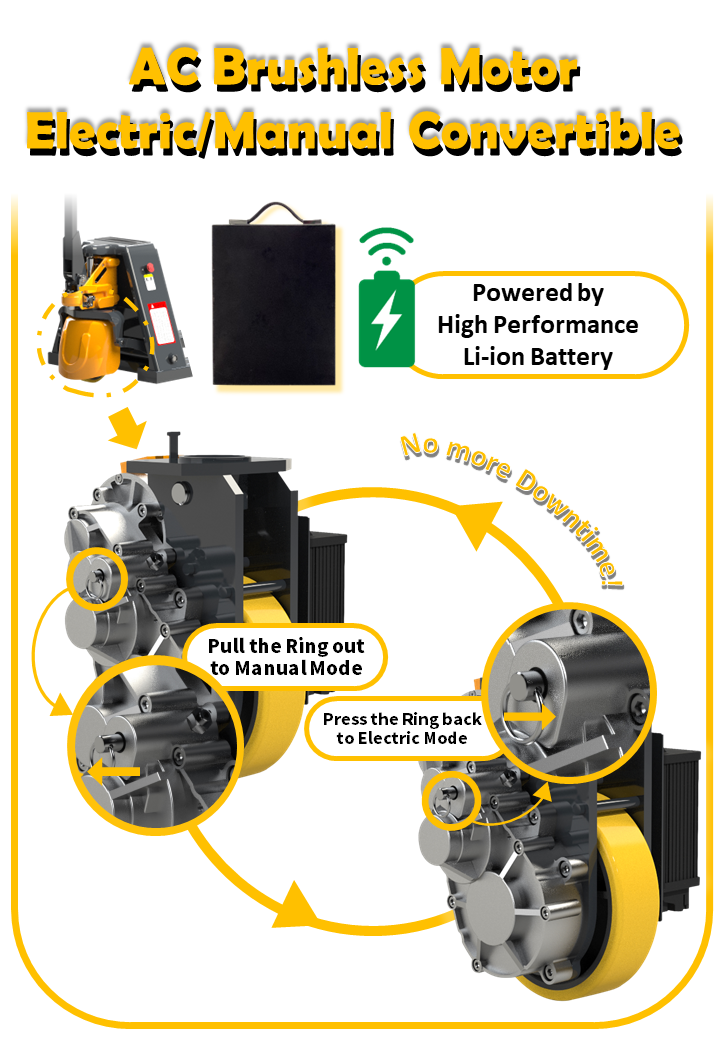 AC Brushless Motor
Electric/Manual Convertible

Powered by
High Performance
Li-ion Battery

No more Downtime!

Pull the Ring out
to Manual Mode

Press the Ring back
to Electric Mode